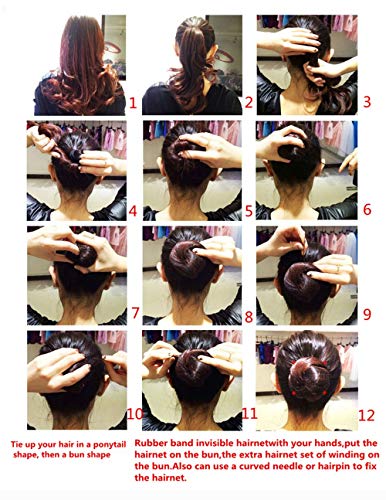 1
2
3
4
5
6
7
8
9
10
11
12

Tie up your hair in a ponytail shape, then a bun shape

Rubber band invisible hairnetwith your hands,put the hairnet on the bun,the extra hairnet set of winding on the bun.Also can use a curved needle or hairpin to fix the hairnet.