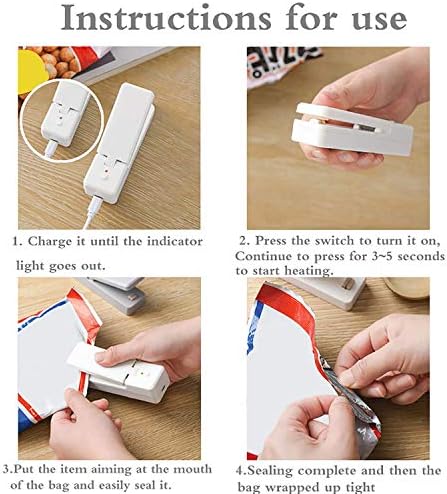 Instructions for use

1. Charge it until the indicator light goes out.

2. Press the switch to turn it on, Continue to press for 3~5 seconds to start heating.

3.Put the item aiming at the mouth of the bag and easily seal it.

4.Sealing complete and then the bag wrapped up tight