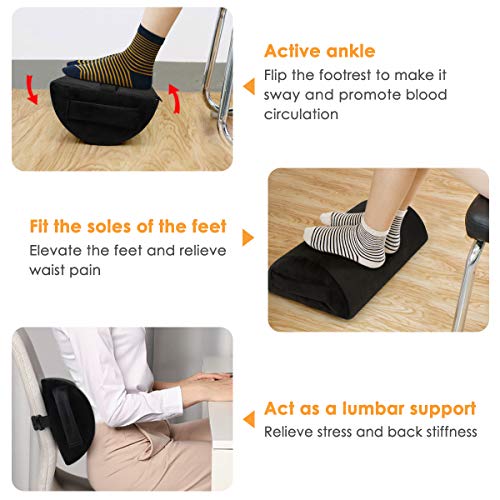 Active ankle
Flip the footrest to make it sway and promote blood circulation

Fit the soles of the feet
Elevate the feet and relieve waist pain

Act as a lumbar support
Relieve stress and back stiffness