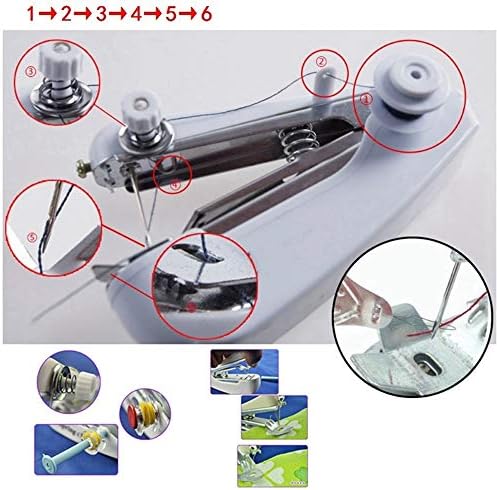 1→2→3→4→5→6

③

②

①

④

⑤