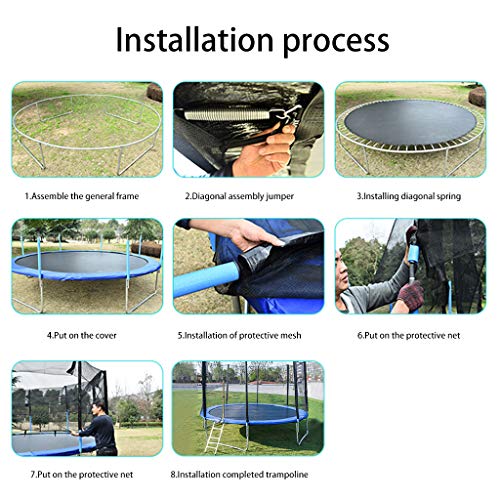 Installation process

1.Assemble the general frame

2.Diagonal assembly jumper

3.Installing diagonal spring

4.Put on the cover

5.Installation of protective mesh

6.Put on the protective net

7.Put on the protective net

8.Installation completed trampoline