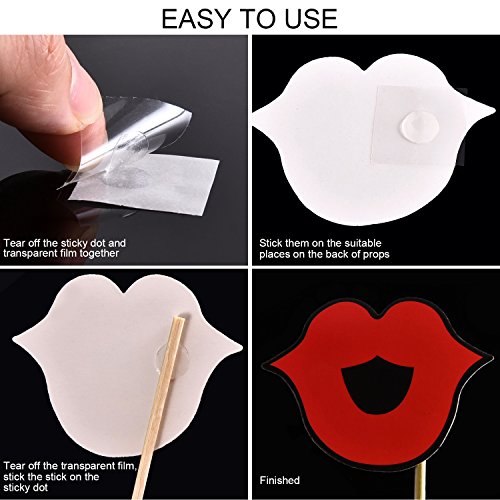 EASY TO USE

Tear off the sticky dot and transparent film together

Stick them on the suitable places on the back of props

Tear off the transparent film, stick the stick on the sticky dot

Finished