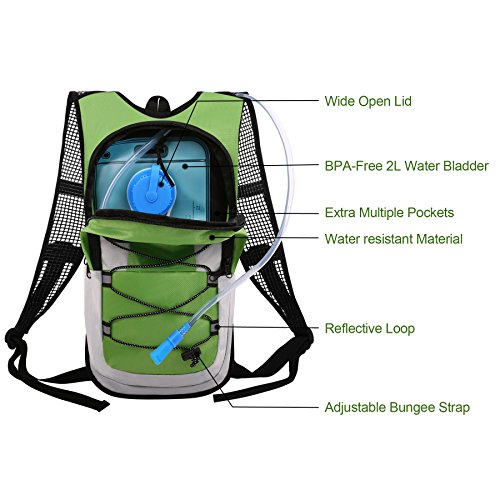 Wide Open Lid

BPA-Free 2L Water Bladder

Extra Multiple Pockets

Water resistant Material

Reflective Loop

Adjustable Bungee Strap