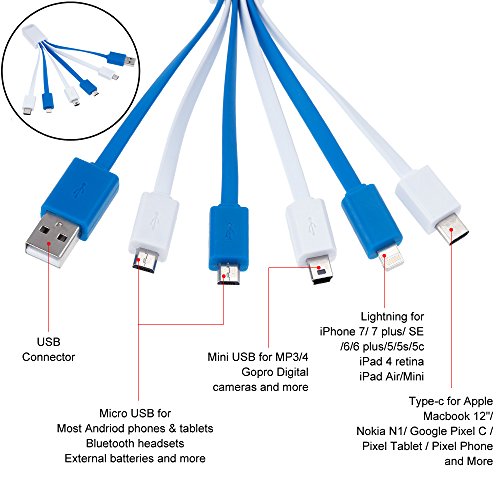 USB
Connector

Micro USB for
Most Andriod phones & tablets
Bluetooth headsets
External batteries and more

Mini USB for MP3/4
Gopro Digital
cameras and more

Lightning for
iPhone 7/ 7 plus/ SE
/6/6 plus/5/5s/5c
iPad 4 retina
iPad Air/Mini

Type-c for Apple
Macbook 12"/
Nokia N1/ Google Pixel C /
Pixel Tablet / Pixel Phone
and More