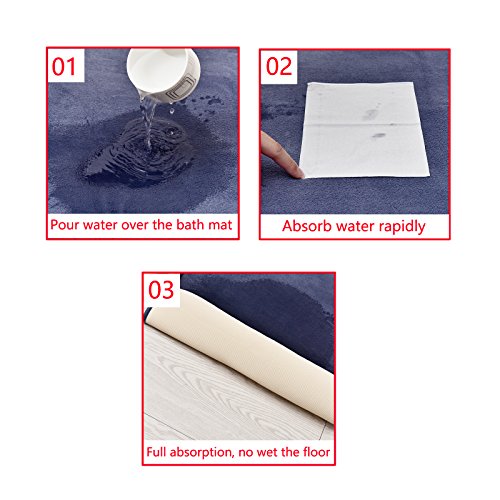 01

Pour water over the bath mat

02

Absorb water rapidly

03

Full absorption, no wet the floor