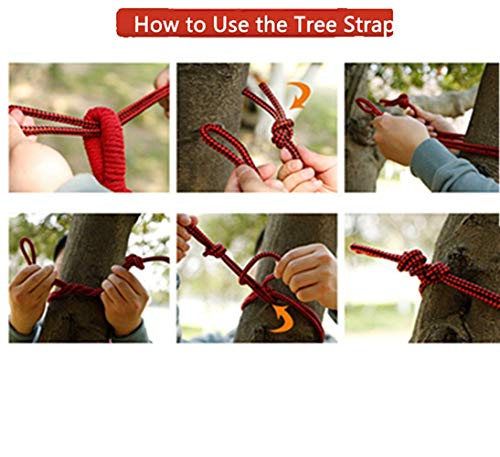 How to Use the Tree Strap