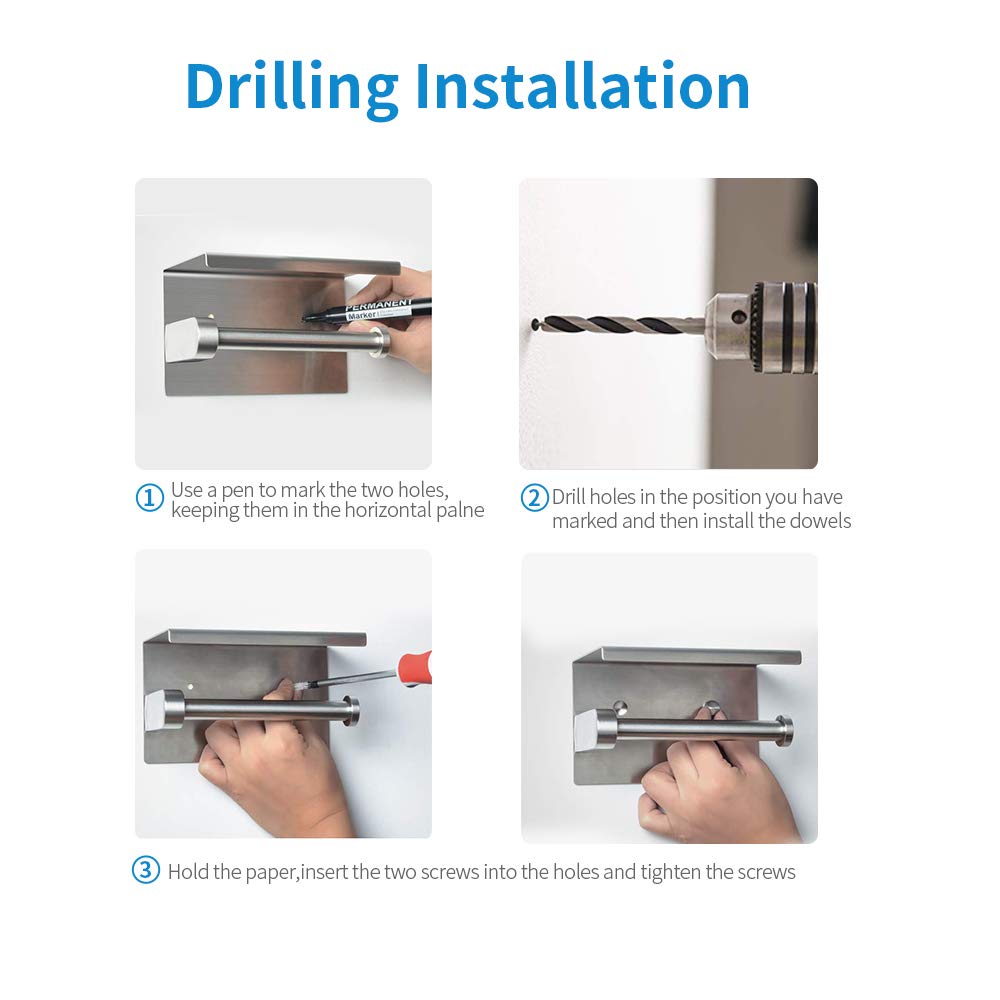 Drilling Installation

PERMANENT
Marker

① Use a pen to mark the two holes, keeping them in the horizontal palne

② Drill holes in the position you have marked and then install the dowels

③ Hold the paper,insert the two screws into the holes and tighten the screws