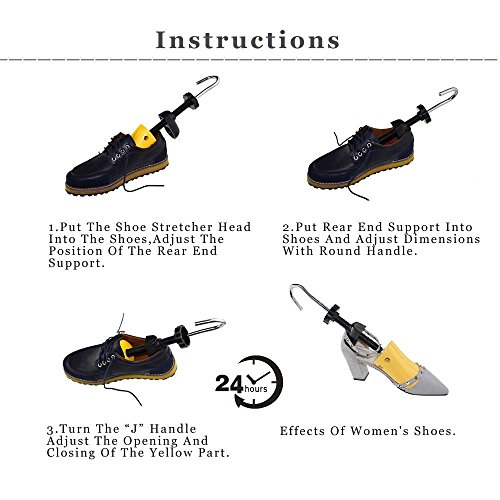 Instructions

1.Put The Shoe Stretcher Head Into The Shoes,Adjust The Position Of The Rear End Support.

2.Put Rear End Support Into Shoes And Adjust Dimensions With Round Handle.

24 hours

3.Turn The “J” Handle Adjust The Opening And Closing Of The Yellow Part.

Effects Of Women's Shoes.