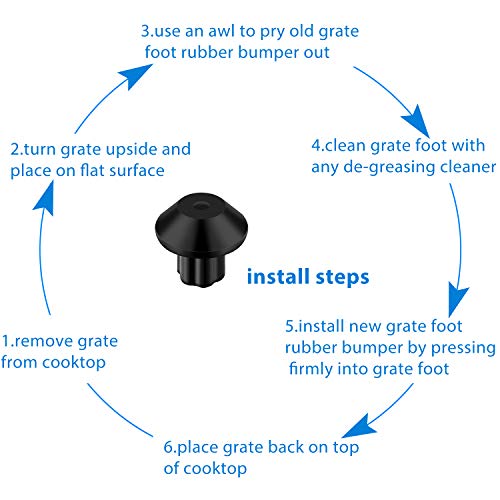 install steps

1.remove grate from cooktop

2.turn grate upside and place on flat surface

3.use an awl to pry old grate foot rubber bumper out

4.clean grate foot with any de-greasing cleaner

5.install new grate foot rubber bumper by pressing firmly into grate foot

6.place grate back on top of cooktop