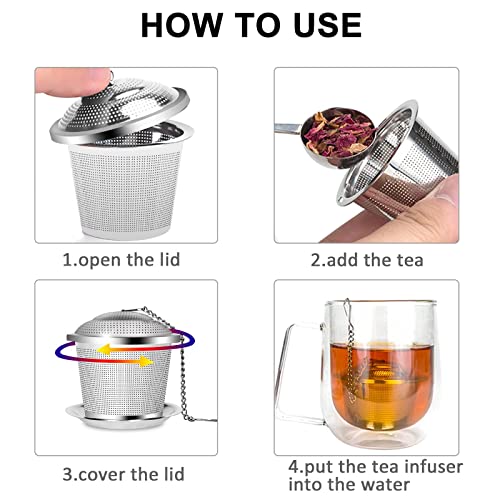 HOW TO USE

1.open the lid

2.add the tea

3.cover the lid

4.put the tea infuser into the water