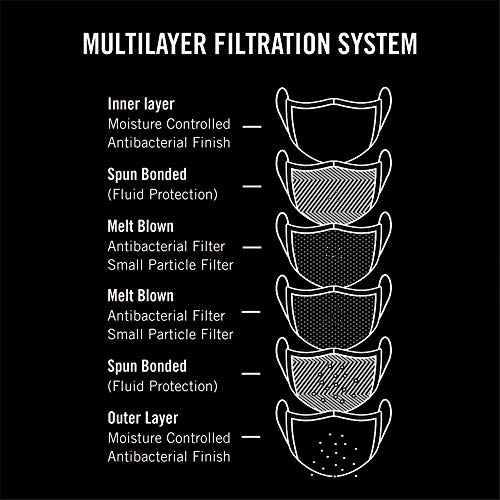 MULTILAYER FILTRATION SYSTEM

Inner layer
Moisture Controlled
Antibacterial Finish

Spun Bonded
(Fluid Protection)

Melt Blown
Antibacterial Filter
Small Particle Filter

Melt Blown
Antibacterial Filter
Small Particle Filter

Spun Bonded
(Fluid Protection)

Outer Layer
Moisture Controlled
Antibacterial Finish