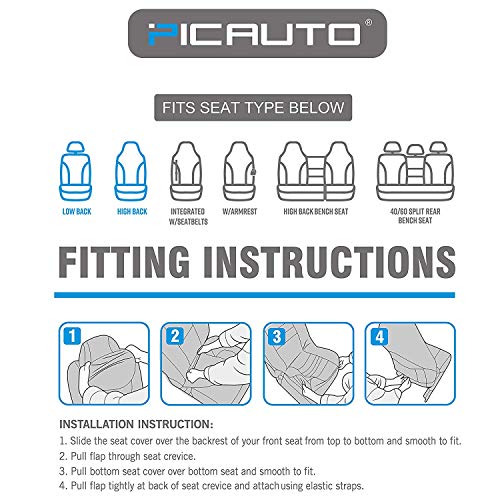 PICAUTO®

FITS SEAT TYPE BELOW

LOW BACK

HIGH BACK

INTEGRATED W/SEATBELTS

W/ARMREST

HIGH BACK BENCH SEAT

40/60 SPLIT REAR BENCH SEAT

FITTING INSTRUCTIONS

1

2

3

4

INSTALLATION INSTRUCTION:

1. Slide the seat cover over the backrest of your front seat from top to bottom and smooth to fit.

2. Pull flap through seat crevice.

3. Pull bottom seat cover over bottom seat and smooth to fit.

4. Pull flap tightly at back of seat crevice and attachusing elastic straps.