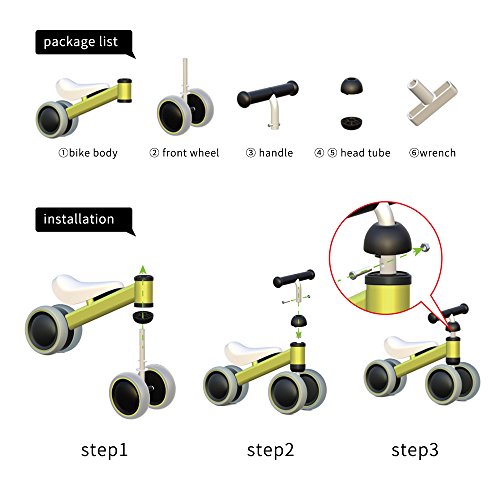 package list

①bike body

② front wheel

③ handle

④ ⑤ head tube

⑥wrench

installation

step1

step2

step3