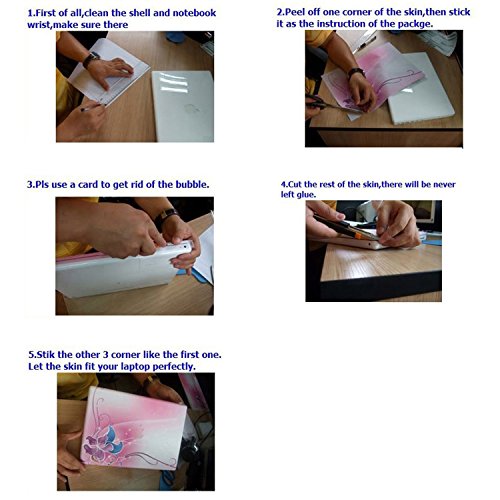 1.First of all,clean the shell and notebook wrist,make sure there

2.Peel off one corner of the skin,then stick it as the instruction of the packge.

3.Pls use a card to get rid of the bubble.

4.Cut the rest of the skin,there will be never left glue.

5.Stik the other 3 corner like the first one. Let the skin fit your laptop perfectly.