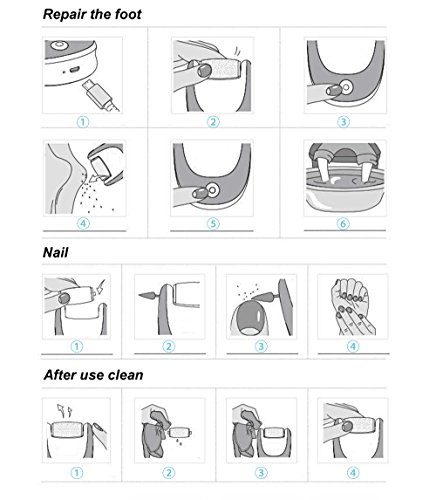 Repair the foot

①
②
③
④
⑤
⑥

Nail

①
②
③
④

After use clean

①
②
③
④