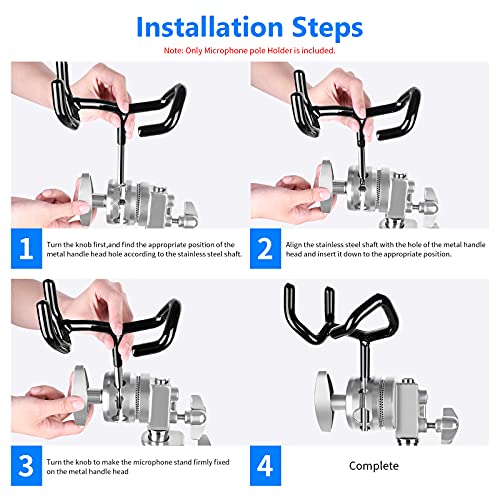 Installation Steps

Note: Only Microphone pole Holder is included.

1 Turn the knob first,and find the appropriate position of the metal handle head hole according to the stainless steel shaft.

2 Align the stainless steel shaft with the hole of the metal handle head and insert it down to the appropriate position.

3 Turn the knob to make the microphone stand firmly fixed on the metal handle head

4 Complete