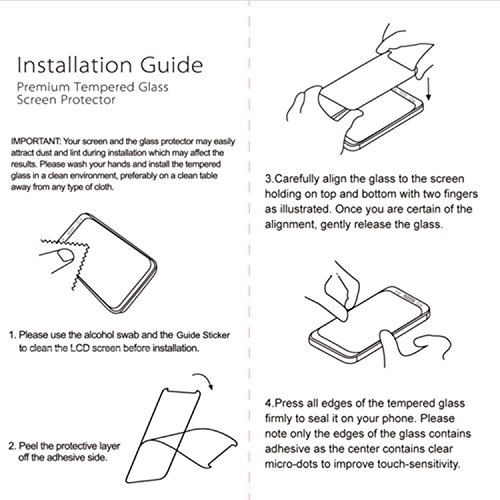 Installation Guide

Premium Tempered Glass Screen Protector

IMPORTANT: Your screen and the glass protector may easily attract dust and lint during installation which may affect the results. Please wash your hands and install the tempered glass in a clean environment, preferably on a clean table away from any type of cloth.

1. Please use the alcohol swab and the Guide Sticker to clean the LCD screen before installation.

2. Peel the protective layer off the adhesive side.

3.Carefully align the glass to the screen holding on top and bottom with two fingers as illustrated. Once you are certain of the alignment, gently release the glass.

4.Press all edges of the tempered glass firmly to seal it on your phone. Please note only the edges of the glass contains adhesive as the center contains clear micro-dots to improve touch-sensitivity.