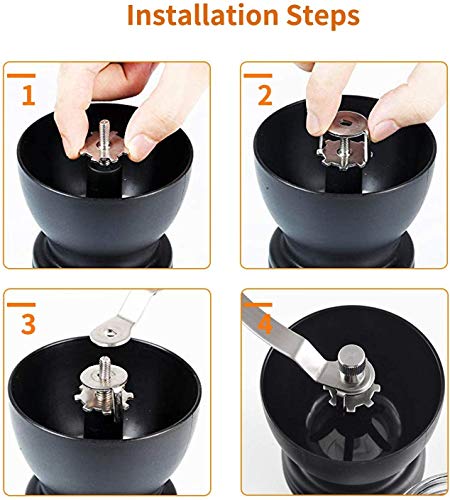 Installation Steps

1

2

3

4