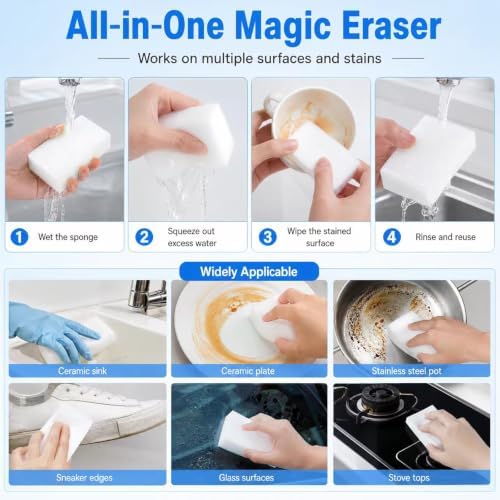 All-in-One Magic Eraser

Works on multiple surfaces and stains

1 Wet the sponge

2 Squeeze out excess water

3 Wipe the stained surface

4 Rinse and reuse

Widely Applicable

Ceramic sink

Ceramic plate

Stainless steel pot

Sneaker edges

Glass surfaces

Stove tops