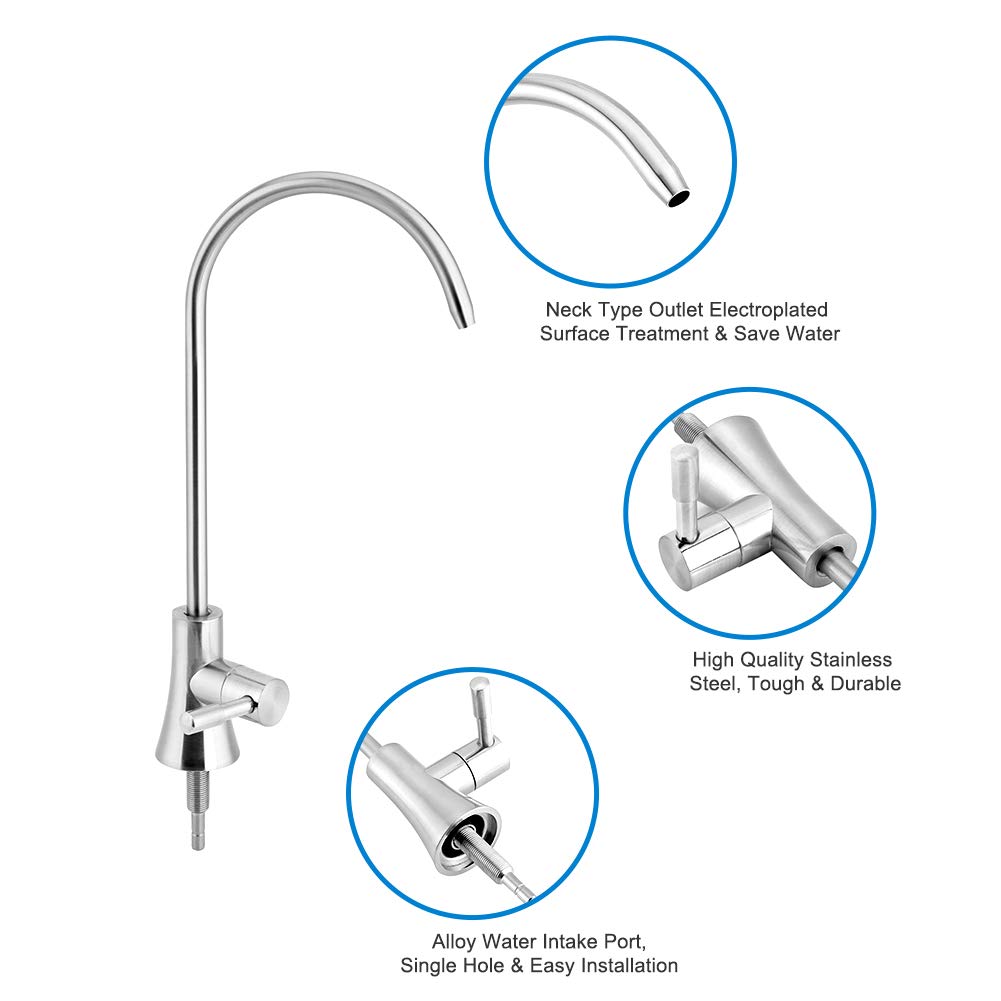 Neck Type Outlet Electroplated Surface Treatment & Save Water

High Quality Stainless Steel, Tough & Durable

Alloy Water Intake Port, Single Hole & Easy Installation