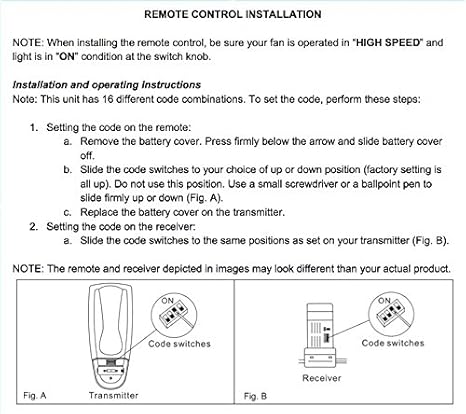 REMOTE CONTROL INSTALLATION

NOTE: When installing the remote control, be sure your fan is operated in "HIGH SPEED" and light is in "ON" condition at the switch knob.

Installation and operating Instructions
Note: This unit has 16 different code combinations. To set the code, perform these steps:

1. Setting the code on the remote:
a. Remove the battery cover. Press firmly below the arrow and slide battery cover off.
b. Slide the code switches to your choice of up or down position (factory setting is all up). Do not use this position. Use a small screwdriver or a ballpoint pen to slide firmly up or down (Fig. A).
c. Replace the battery cover on the transmitter.
2. Setting the code on the receiver:
a. Slide the code switches to the same positions as set on your transmitter (Fig. B).

NOTE: The remote and receiver depicted in images may look different than your actual product.

ON
Code switches
Fig. A
Transmitter

ON
Code switches
Receiver
Fig. B