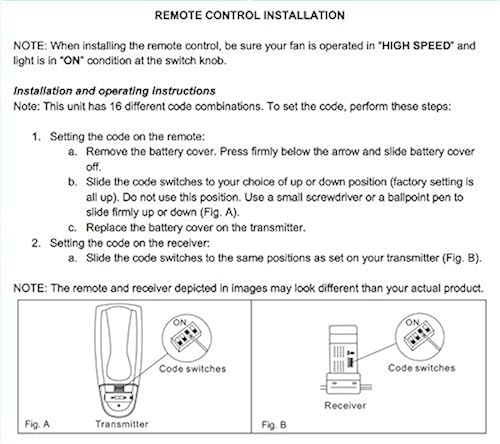 REMOTE CONTROL INSTALLATION

NOTE: When installing the remote control, be sure your fan is operated in "HIGH SPEED" and light is in "ON" condition at the switch knob.

Installation and operating instructions
Note: This unit has 16 different code combinations. To set the code, perform these steps:

1. Setting the code on the remote:
a. Remove the battery cover. Press firmly below the arrow and slide battery cover off.
b. Slide the code switches to your choice of up or down position (factory setting is all up). Do not use this position. Use a small screwdriver or a ballpoint pen to slide firmly up or down (Fig. A).
c. Replace the battery cover on the transmitter.
2. Setting the code on the receiver:
a. Slide the code switches to the same positions as set on your transmitter (Fig. B).

NOTE: The remote and receiver depicted in images may look different than your actual product.

ON
Code switches
Fig. A
Transmitter

ON
Code switches
Receiver
Fig. B