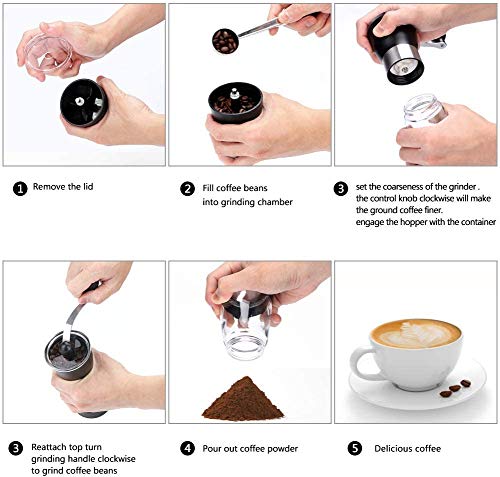 1 Remove the lid

2 Fill coffee beans into grinding chamber

3 set the coarseness of the grinder . the control knob clockwise will make the ground coffee finer. engage the hopper with the container

3 Reattach top turn grinding handle clockwise to grind coffee beans

4 Pour out coffee powder

5 Delicious coffee