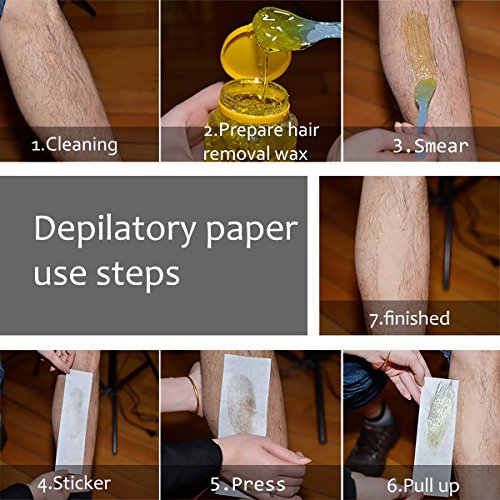 1.Cleaning

2.Prepare hair removal wax

3.Smear

Depilatory paper use steps

7.finished

4.Sticker

5.Press

6.Pull up