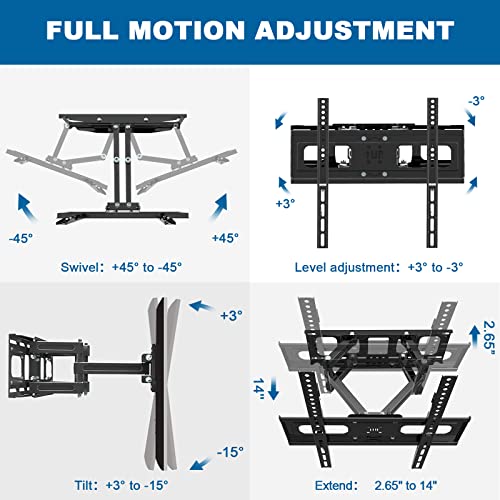 FULL MOTION ADJUSTMENT

-45°

+45°

Swivel: +45° to -45°

-3°

+3°

Level adjustment: +3° to -3°

+3°

-15°

Tilt: +3° to -15°

2.65"

14"

Extend: 2.65" to 14"