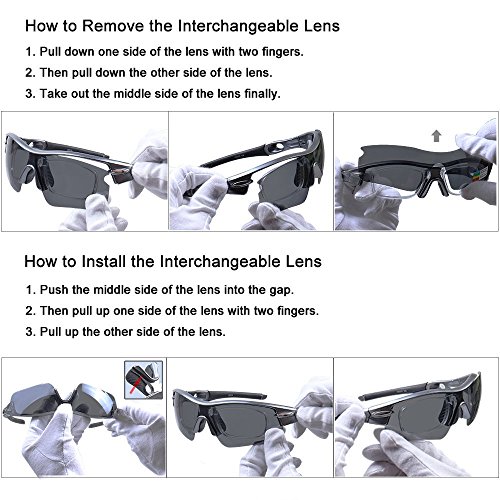 How to Remove the Interchangeable Lens

1. Pull down one side of the lens with two fingers.

2. Then pull down the other side of the lens.

3. Take out the middle side of the lens finally.

How to Install the Interchangeable Lens

1. Push the middle side of the lens into the gap.

2. Then pull up one side of the lens with two fingers.

3. Pull up the other side of the lens.