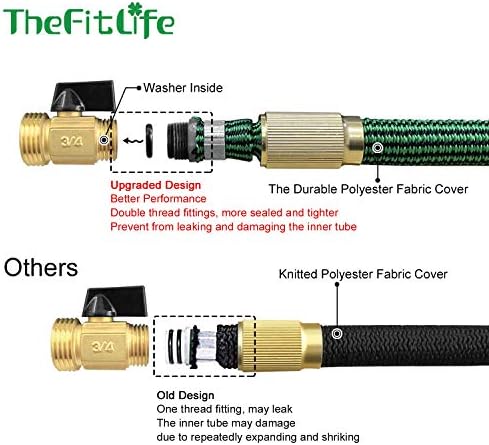 TheFitLife

Washer Inside

3/4

Upgraded Design
Better Performance
Double thread fittings, more sealed and tighter
Prevent from leaking and damaging the inner tube

The Durable Polyester Fabric Cover

Others

Knitted Polyester Fabric Cover

3/4

Old Design
One thread fitting, may leak
The inner tube may damage
due to repeatedly expanding and shriking