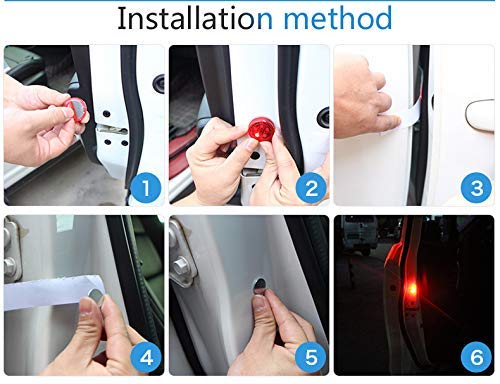 Installation method

1

2

3

4

5

6