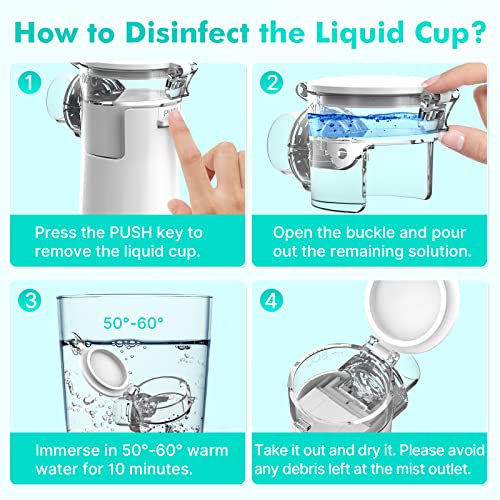 How to Disinfect the Liquid Cup?

1

PUSH

Press the PUSH key to remove the liquid cup.

2

Open the buckle and pour out the remaining solution.

3

50°-60°

Immerse in 50°-60° warm water for 10 minutes.

4

Take it out and dry it. Please avoid any debris left at the mist outlet.