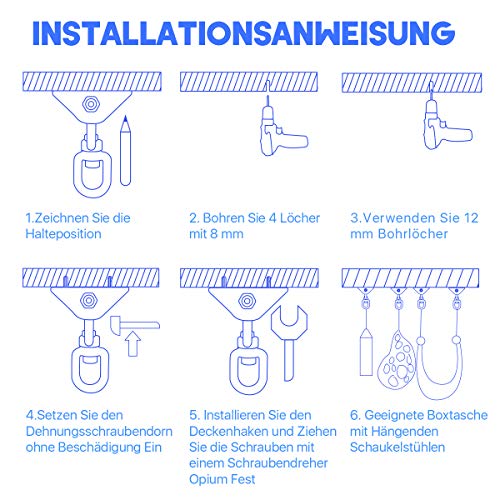 INSTALLATIONSANWEISUNG

1.Zeichnen Sie die Halteposition

2. Bohren Sie 4 Löcher mit 8 mm

3.Verwenden Sie 12 mm Bohrlöcher

4.Setzen Sie den Dehnungsschraubendorn ohne Beschädigung Ein

5. Installieren Sie den Deckenhaken und Ziehen Sie die Schrauben mit einem Schraubendreher Opium Fest

6. Geeignete Boxtasche mit Hängenden Schaukelstühlen