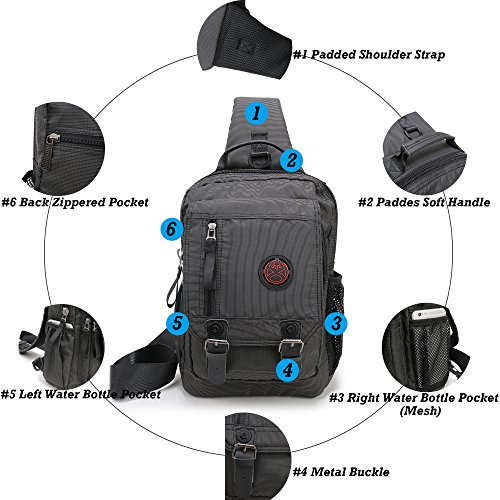 #1 Padded Shoulder Strap

1

2

#6 Back Zippered Pocket

#2 Paddes Soft Handle

6

5

3

4

#5 Left Water Bottle Pocket

#3 Right Water Bottle Pocket (Mesh)

#4 Metal Buckle