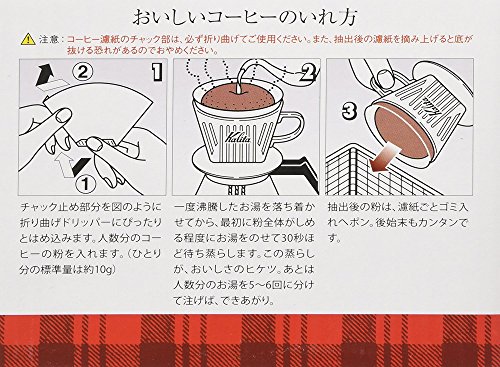 おいしいコーヒーのいれ方

注意：コーヒー濾紙のチャック部は、必ず折り曲げてご使用ください。また、抽出後の濾紙を摘み上げると底が抜ける恐れがあるのでおやめください。

② 1

①

チャック止め部分を図のように折り曲げドリッパーにぴったりとはめ込みます。人数分のコーヒーの粉を入れます。（ひとり分の標準量は約10g）

2

Kalita

一度沸騰したお湯を落ち着かせてから、最初に粉全体がしめる程度にお湯をのせて30秒ほど待ち蒸らします。この蒸らしが、おいしさのヒケツ。あとは人数分のお湯を5〜6回に分けて注げば、できあがり。

3

Kalita

抽出後の粉は、濾紙ごとゴミ入れへポン。後始末もカンタンです。