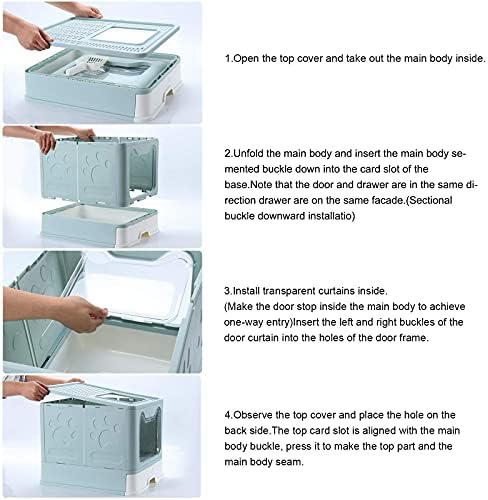 1.Open the top cover and take out the main body inside.

2.Unfold the main body and insert the main body semented buckle down into the card slot of the base.Note that the door and drawer are in the same direction drawer are on the same facade.(Sectional buckle downward installatio)

3.Install transparent curtains inside.
(Make the door stop inside the main body to achieve one-way entry)Insert the left and right buckles of the door curtain into the holes of the door frame.

4.Observe the top cover and place the hole on the back side.The top card slot is aligned with the main body buckle, press it to make the top part and the main body seam.