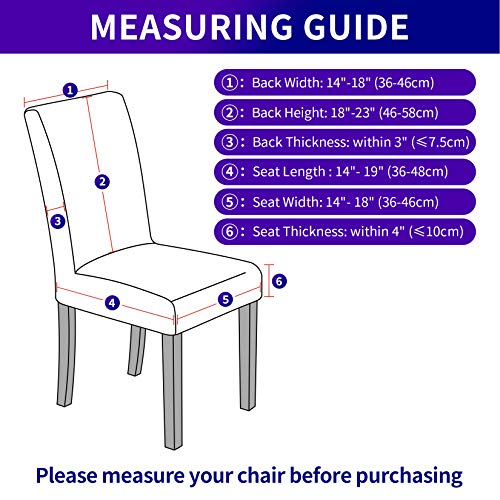 MEASURING GUIDE

①: Back Width: 14"-18" (36-46cm)

②: Back Height: 18"-23" (46-58cm)

③: Back Thickness: within 3" (≤7.5cm)

④: Seat Length : 14"- 19" (36-48cm)

⑤: Seat Width: 14"- 18" (36-46cm)

⑥: Seat Thickness: within 4" (≤10cm)

1

2

3

4

5

6

Please measure your chair before purchasing