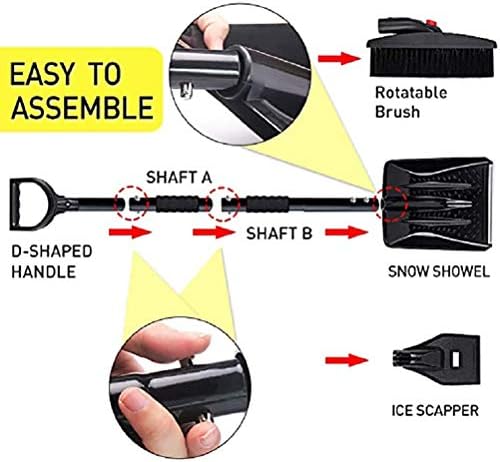 EASY TO ASSEMBLE

Rotatable Brush

SHAFT A

SHAFT B

D-SHAPED HANDLE

SNOW SHOWEL

ICE SCAPPER