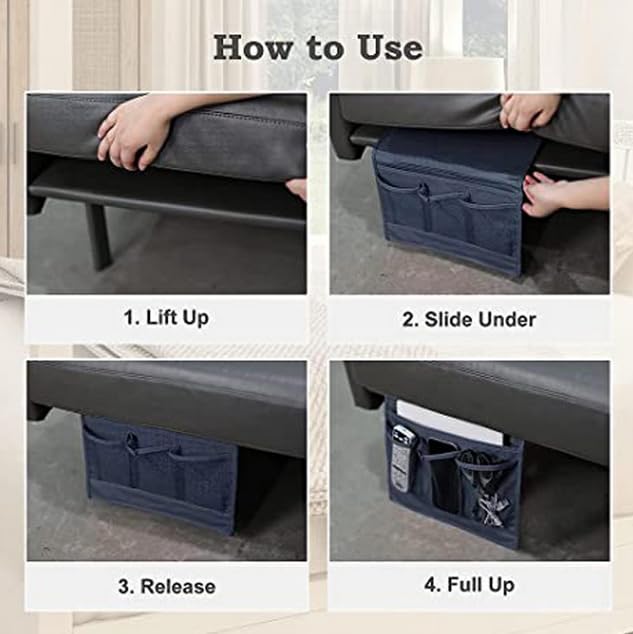 How to Use

1. Lift Up

2. Slide Under

3. Release

4. Full Up