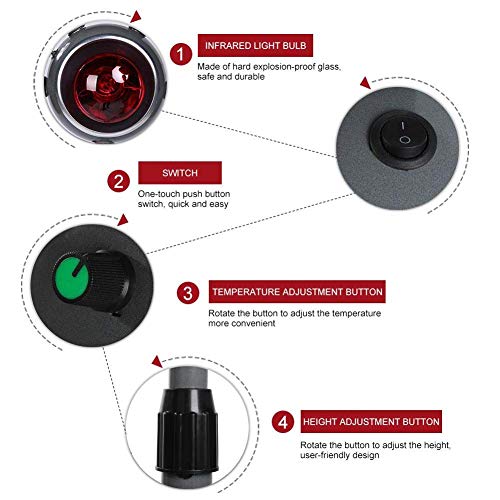 1
INFRARED LIGHT BULB
Made of hard explosion-proof glass, safe and durable

I
O

2
SWITCH
One-touch push button switch, quick and easy

3
TEMPERATURE ADJUSTMENT BUTTON
Rotate the button to adjust the temperature more convenient

4
HEIGHT ADJUSTMENT BUTTON
Rotate the button to adjust the height, user-friendly design