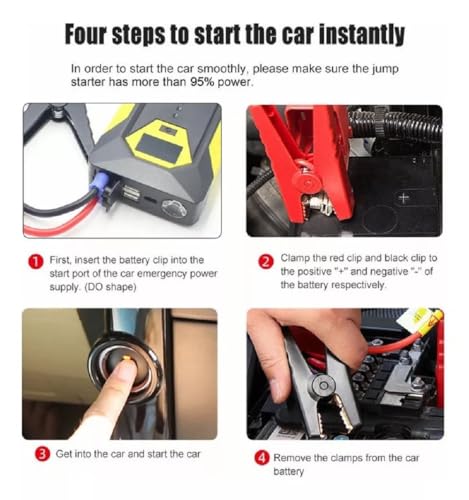 Four steps to start the car instantly

In order to start the car smoothly, please make sure the jump starter has more than 95% power.

+

1 First, insert the battery clip into the start port of the car emergency power supply. (DO shape)

2 Clamp the red clip and black clip to the positive "+" and negative "-" of the battery respectively.

3 Get into the car and start the car

4 Remove the clamps from the car battery