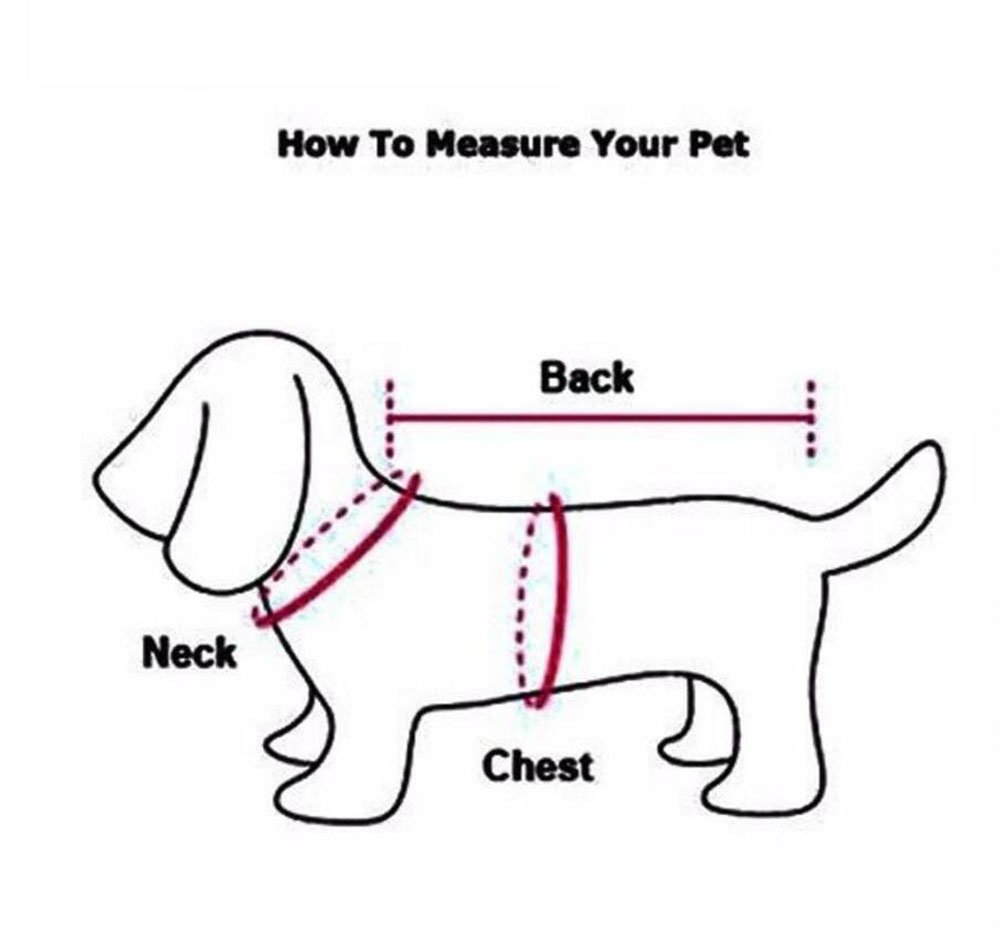 How To Measure Your Pet

Back

Neck

Chest