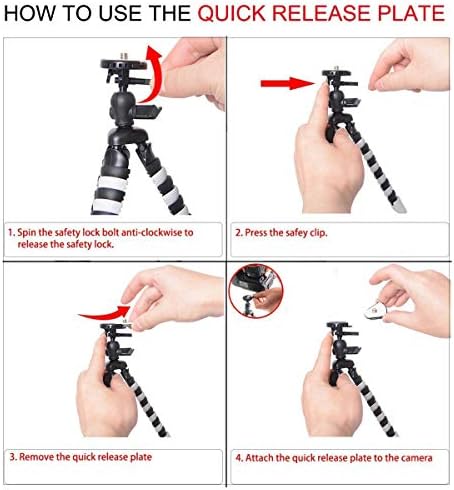 HOW TO USE THE QUICK RELEASE PLATE

1. Spin the safety lock bolt anti-clockwise to release the safety lock.

2. Press the safey clip.

3. Remove the quick release plate

4. Attach the quick release plate to the camera