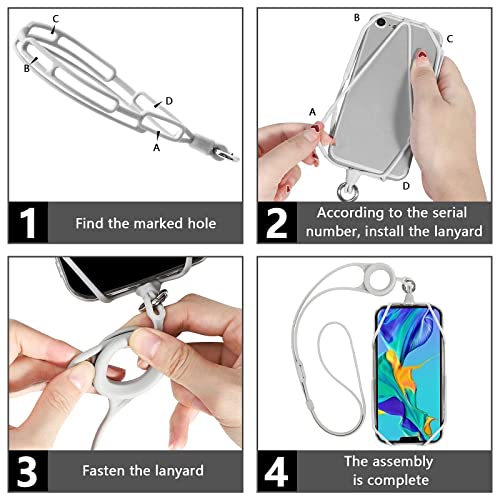 C
B
D
A

1 Find the marked hole

B
C
A
D

2 According to the serial number, install the lanyard

3 Fasten the lanyard

4 The assembly is complete