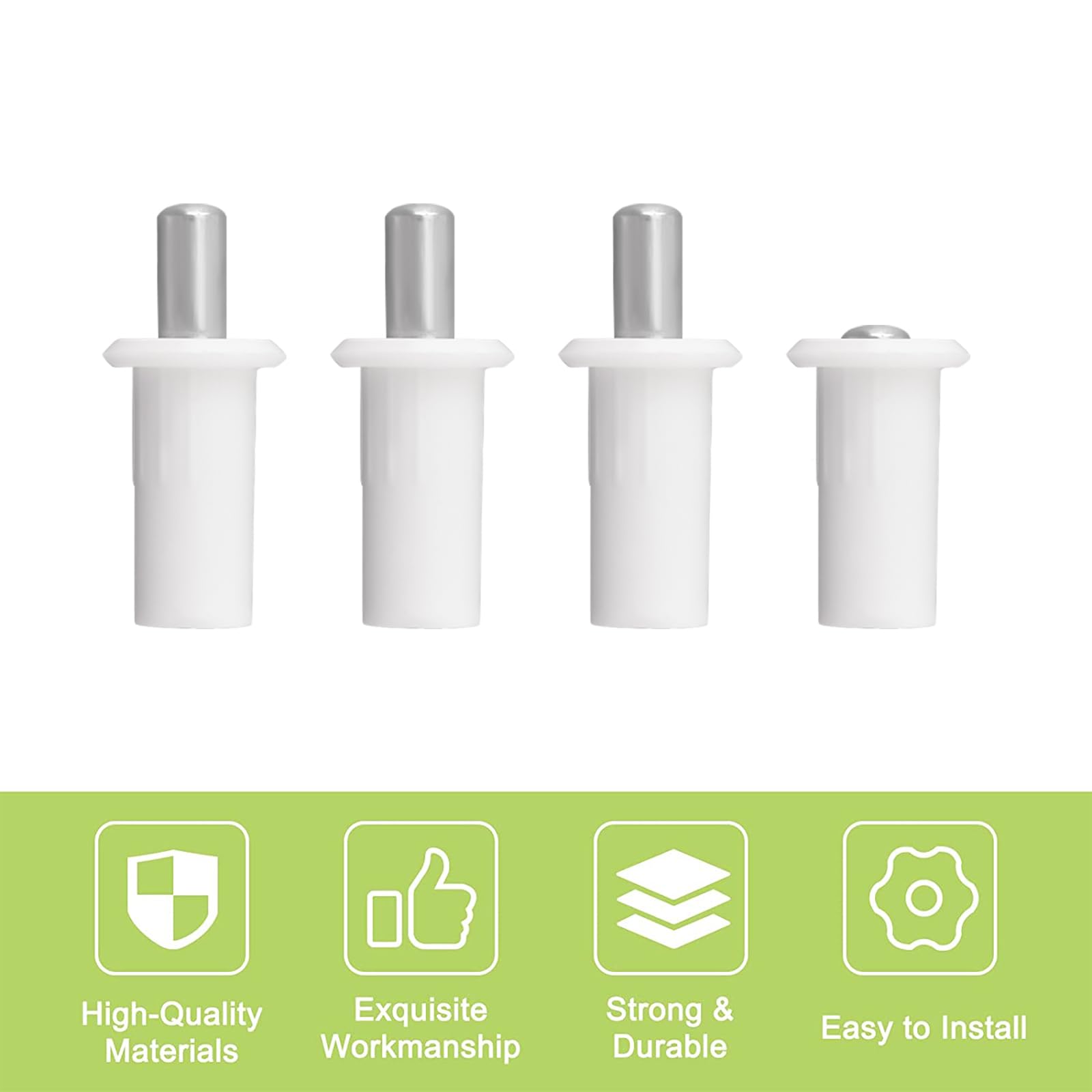 High-Quality Materials

Exquisite Workmanship

Strong & Durable

Easy to Install