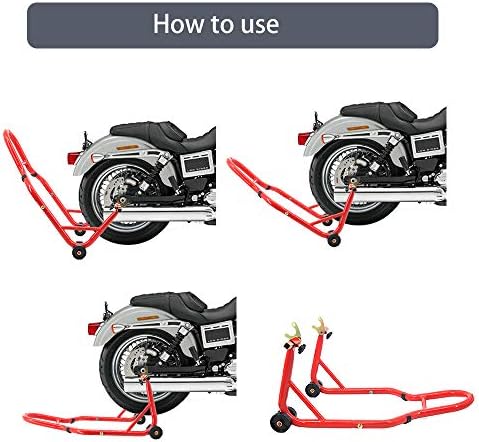 How to use