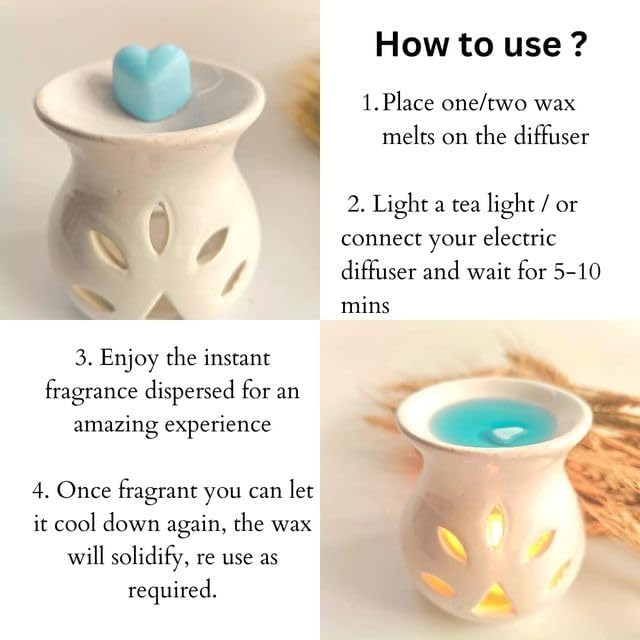 How to use ?

1. Place one/two wax melts on the diffuser

2. Light a tea light / or connect your electric diffuser and wait for 5-10 mins

3. Enjoy the instant fragrance dispersed for an amazing experience

4. Once fragrant you can let it cool down again, the wax will solidify, re use as required.