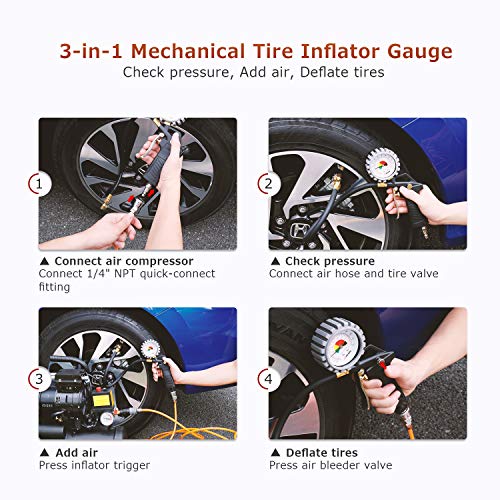 3-in-1 Mechanical Tire Inflator Gauge
Check pressure, Add air, Deflate tires

1

▲ Connect air compressor
Connect 1/4" NPT quick-connect fitting

2

▲ Check pressure
Connect air hose and tire valve

3

▲ Add air
Press inflator trigger

4

▲ Deflate tires
Press air bleeder valve