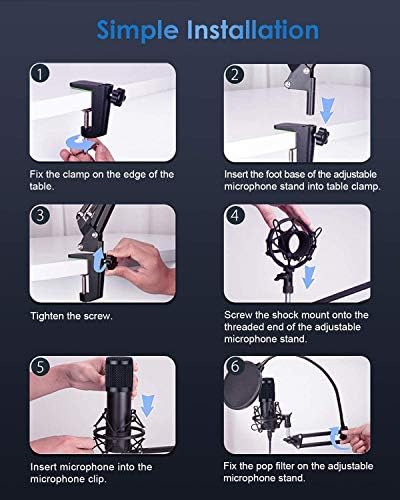 Simple Installation

1

Fix the clamp on the edge of the table.

2

Insert the foot base of the adjustable microphone stand into table clamp.

3

Tighten the screw.

4

Screw the shock mount onto the threaded end of the adjustable microphone stand.

5

Insert microphone into the microphone clip.

6

Fix the pop filter on the adjustable microphone stand.